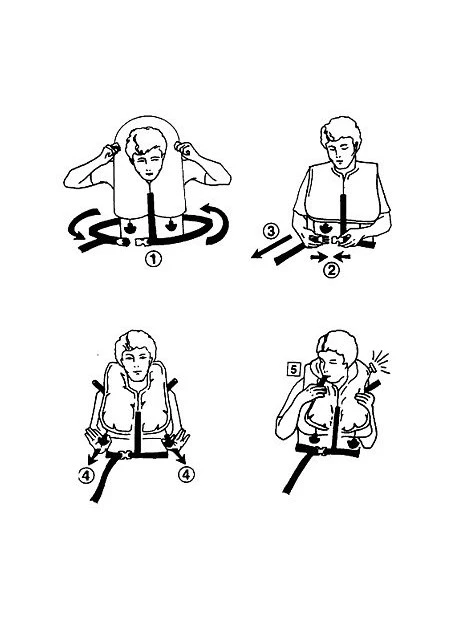 ①

③

②

④ ④

5